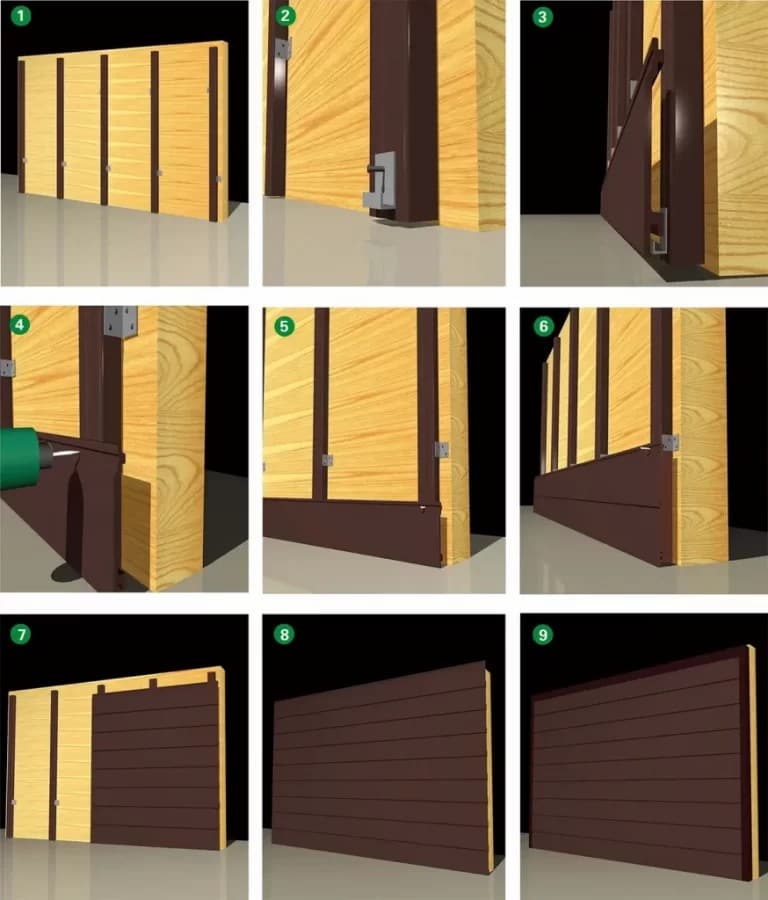 1
2
3
4
5
6
7
8
9